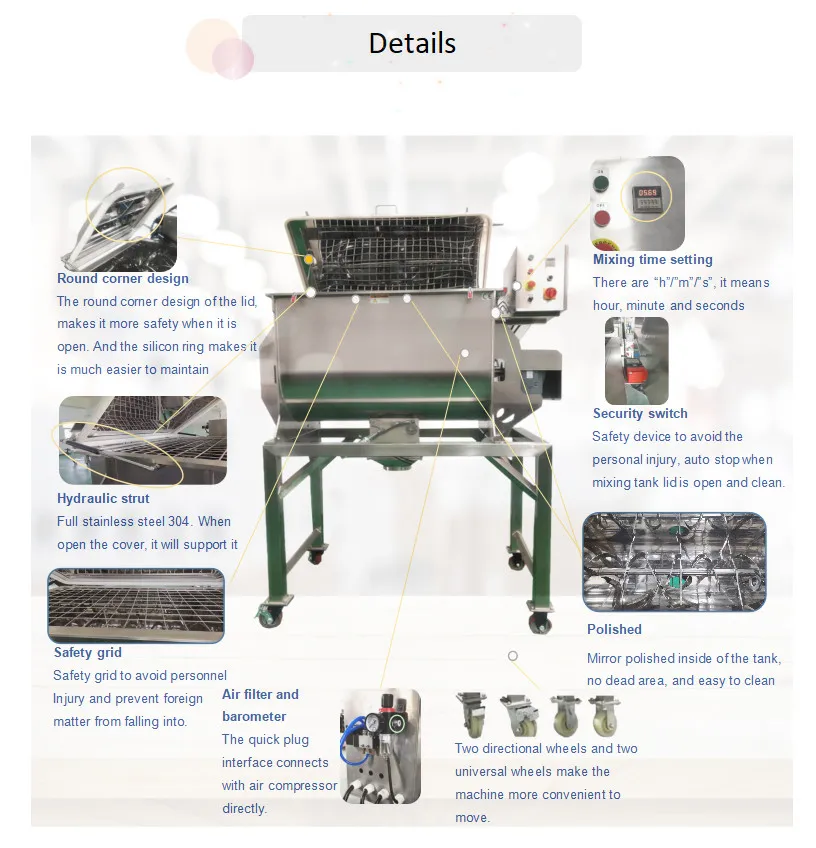 Details

Round corner design
The round corner design of the lid, makes it more safety when it is open. And the silicon ring makes it is much easier to maintain

Hydraulic strut
Full stainless steel 304. When open the cover, it will support it

Safety grid
Safety grid to avoid personnel Injury and prevent foreign matter from falling into.

Air filter and barometer
The quick plug interface connects with air compressor directly.

0569

Mixing time setting
There are "h"/"m"/"s", it means hour, minute and seconds

Security switch
Safety device to avoid the personal injury, auto stop when mixing tank lid is open and clean.

Polished
Mirror polished inside of the tank, no dead area, and easy to clean

Two directional wheels and two universal wheels make the machine more convenient to move.